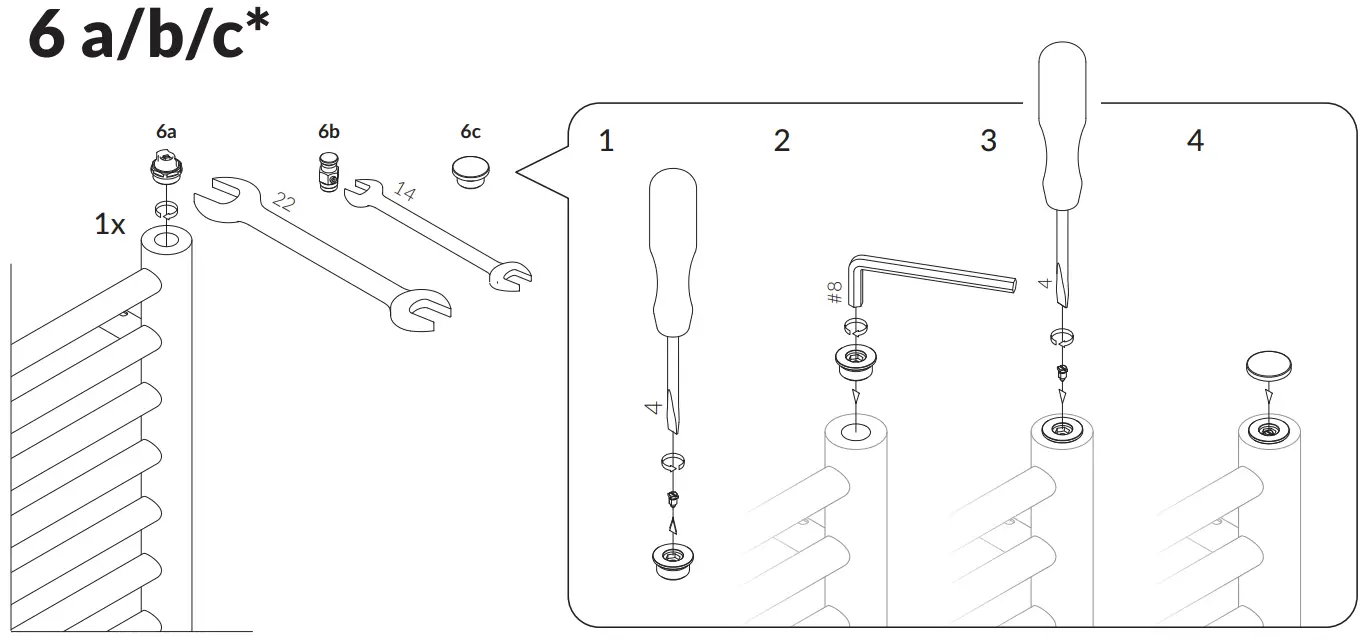 6 a/b/c*

6a
6b
6c

1x

22
14

1
2
3
4

4
#8
4