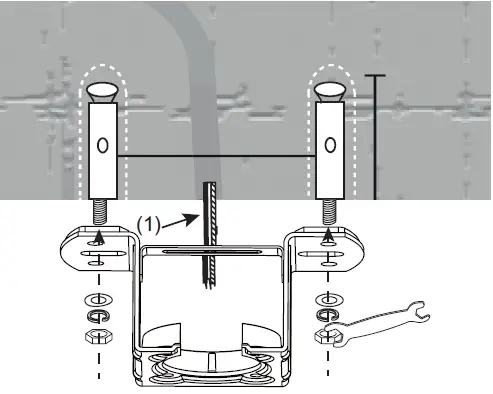 (1)