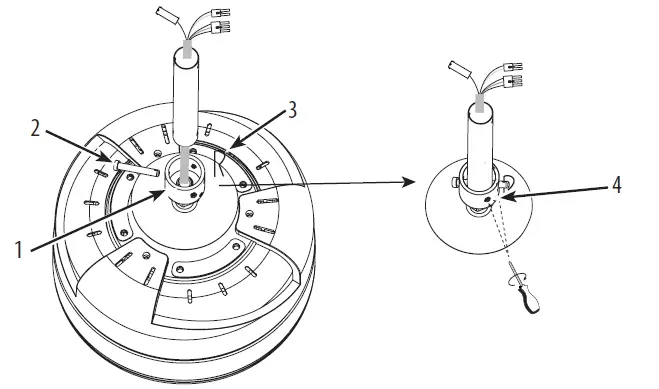 2
3
1
4