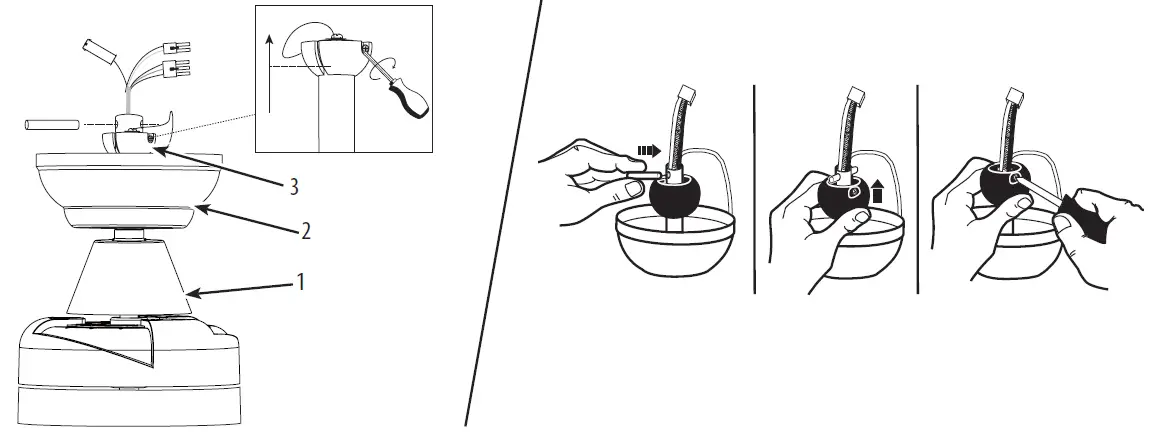 3
2
1