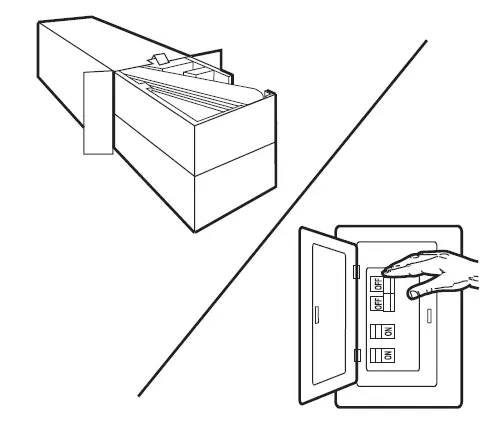 OFF
OFF
ON
ON