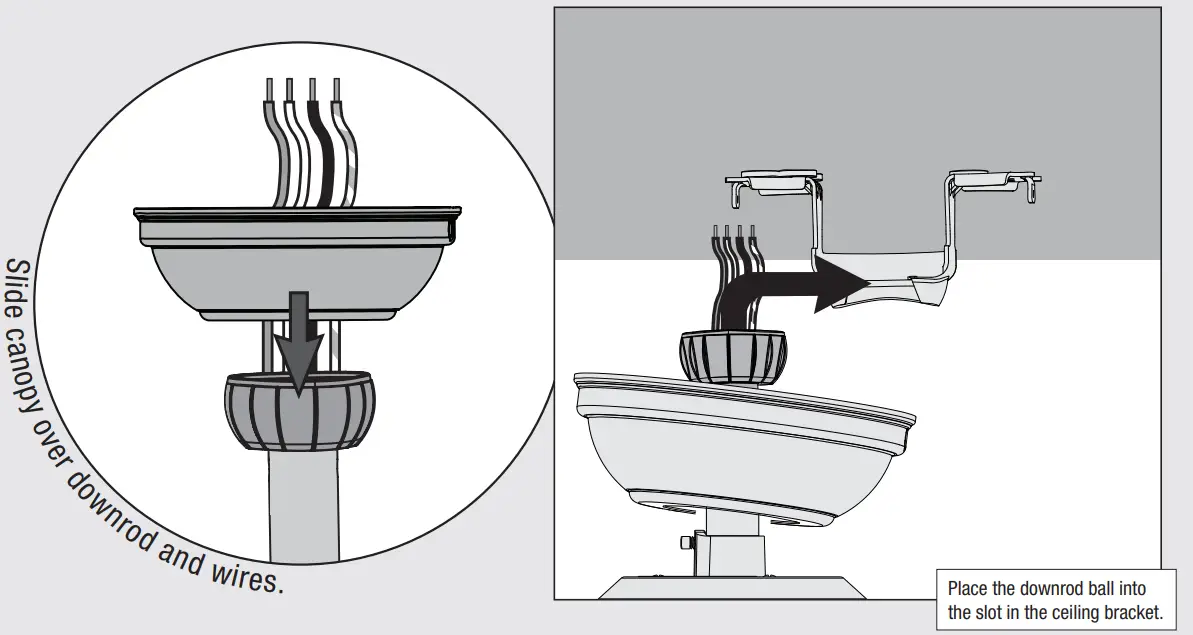 Slide canopy over downrod and wires.

Place the downrod ball into the slot in the ceiling bracket.