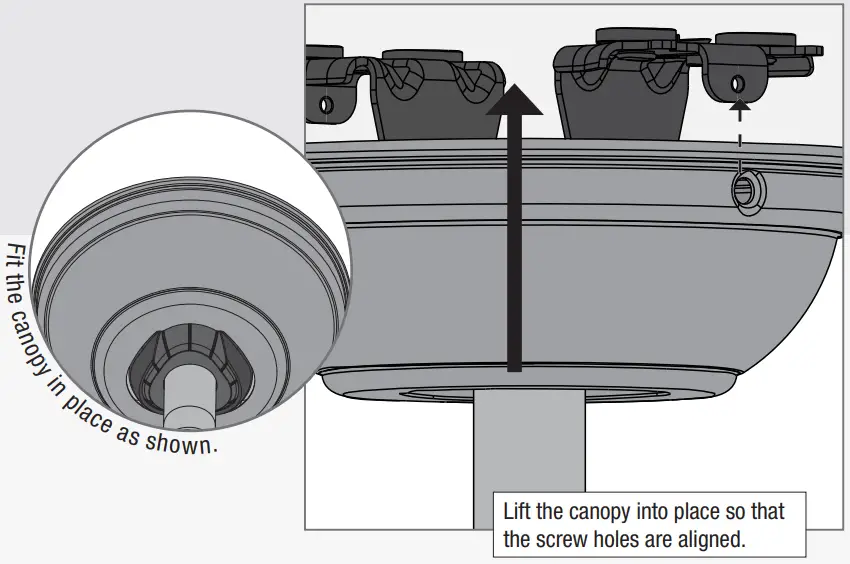 Fit the canopy in place as shown.

Lift the canopy into place so that the screw holes are aligned.