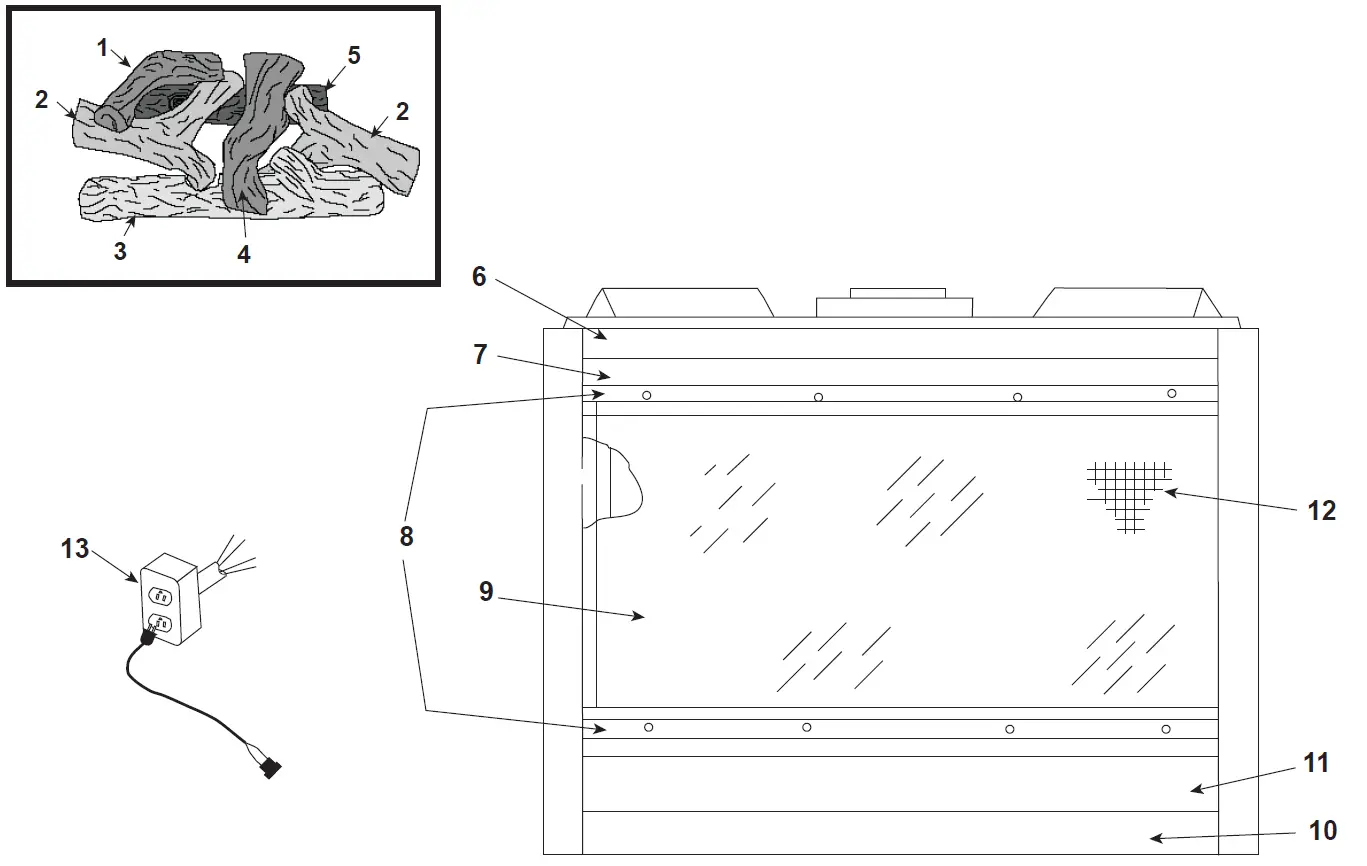 1
5
2
2
3
4
6
7
8
12
13
9
11
10