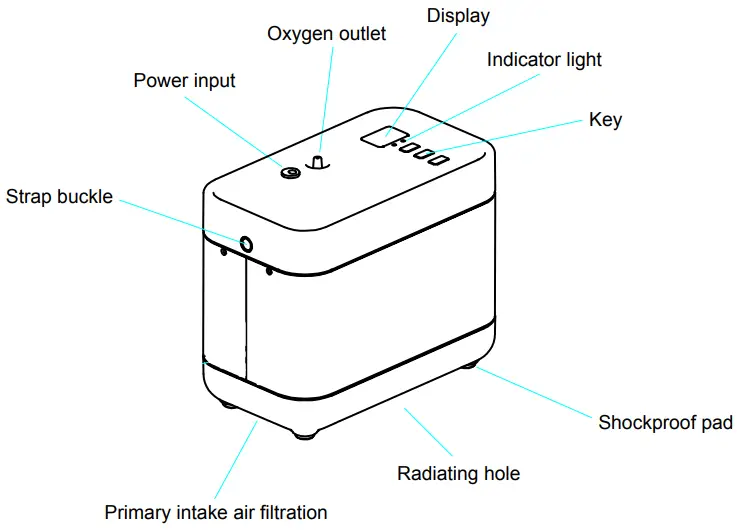 Display
Oxygen outlet
Indicator light
Power input
Key
Strap buckle
Shockproof pad
Radiating hole
Primary intake air filtration