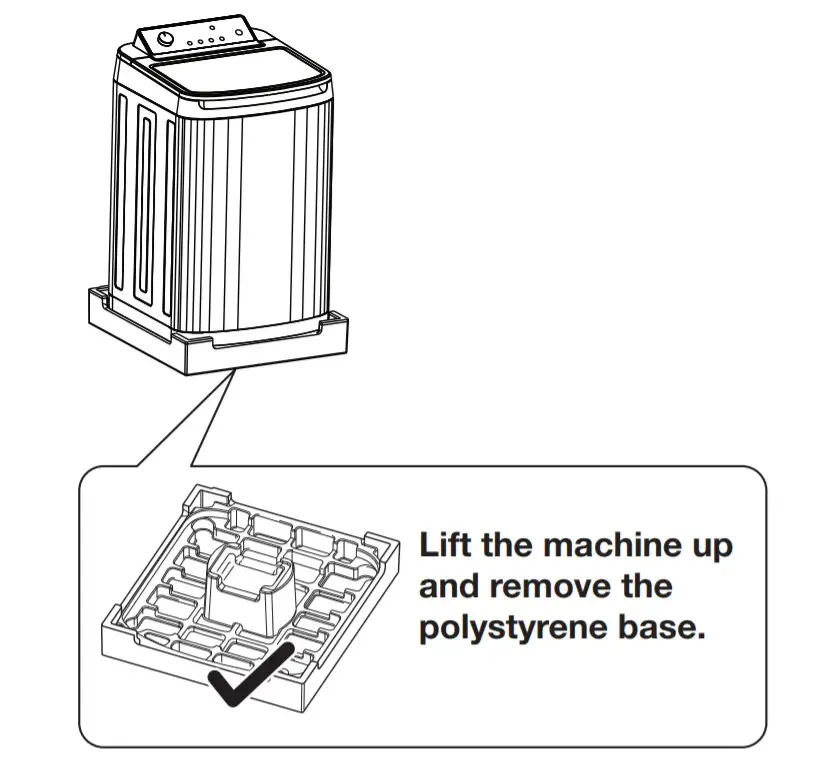 Lift the machine up and remove the polystyrene base.