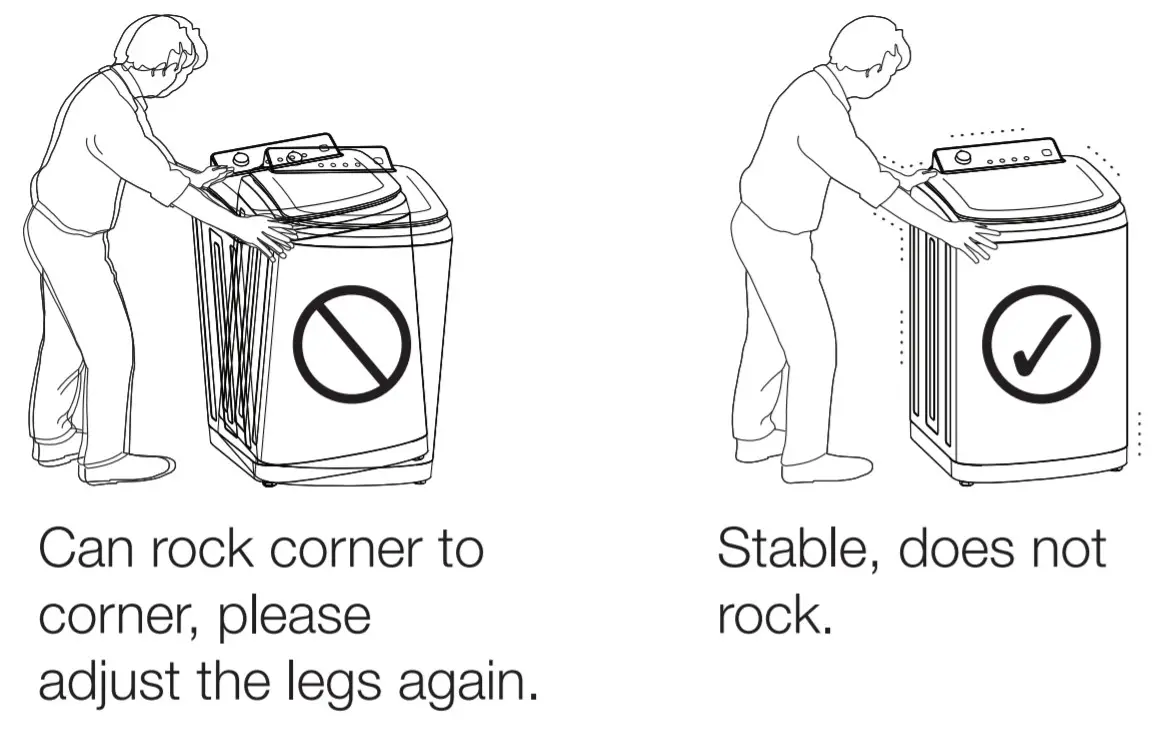 Can rock corner to corner, please adjust the legs again.

Stable, does not rock.