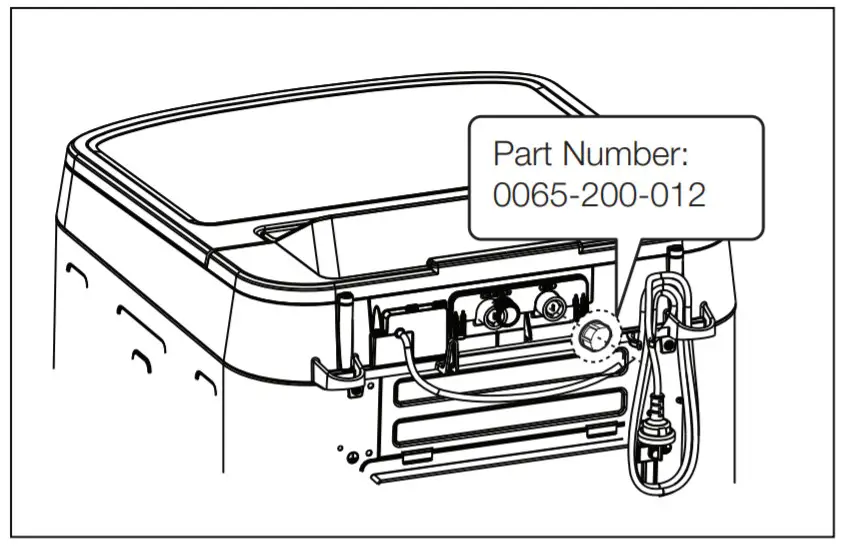 Part Number:
0065-200-012