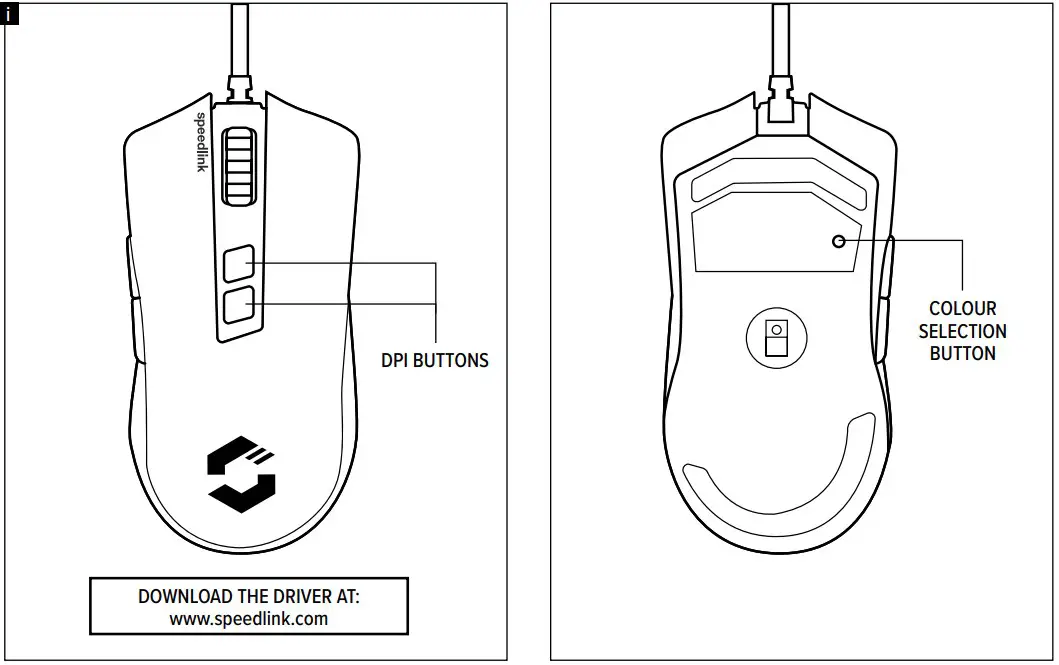 i

speedlink

DPI BUTTONS

DOWNLOAD THE DRIVER AT:
www.speedlink.com

COLOUR
SELECTION
BUTTON