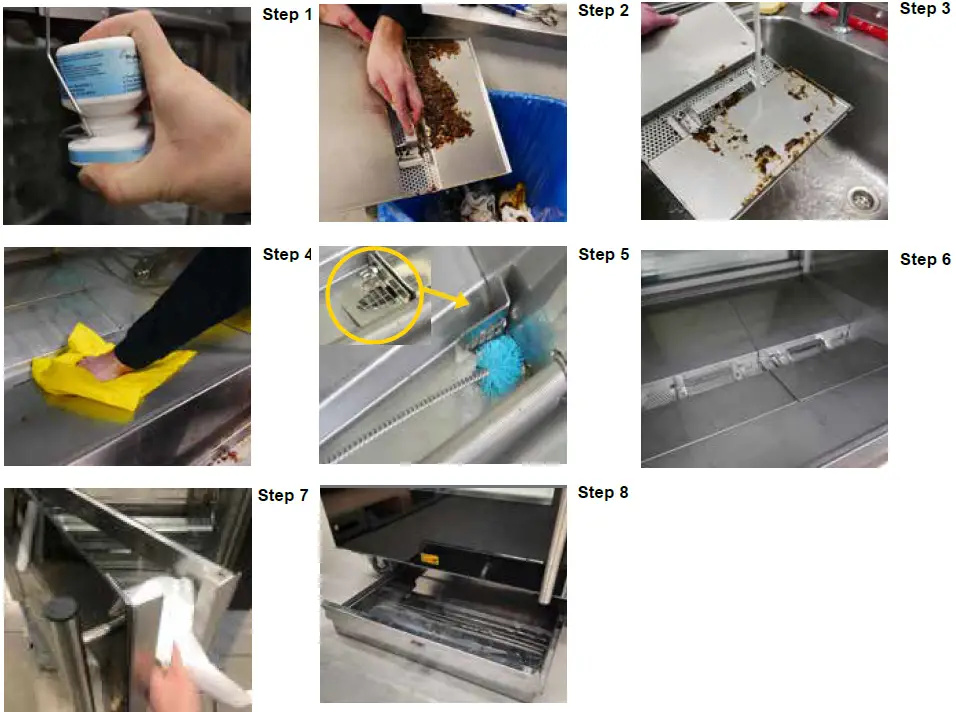 Step 1

Step 2

Step 3

Step 4

Step 5

Step 6

Step 7

Step 8