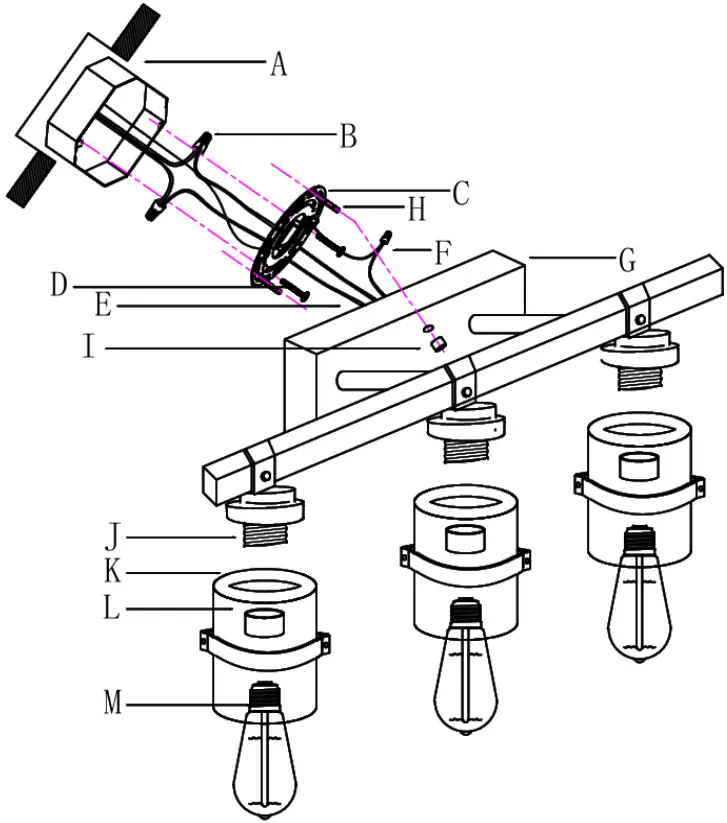 A
B
C
H
F
G
D
E
I
J
K
L
M