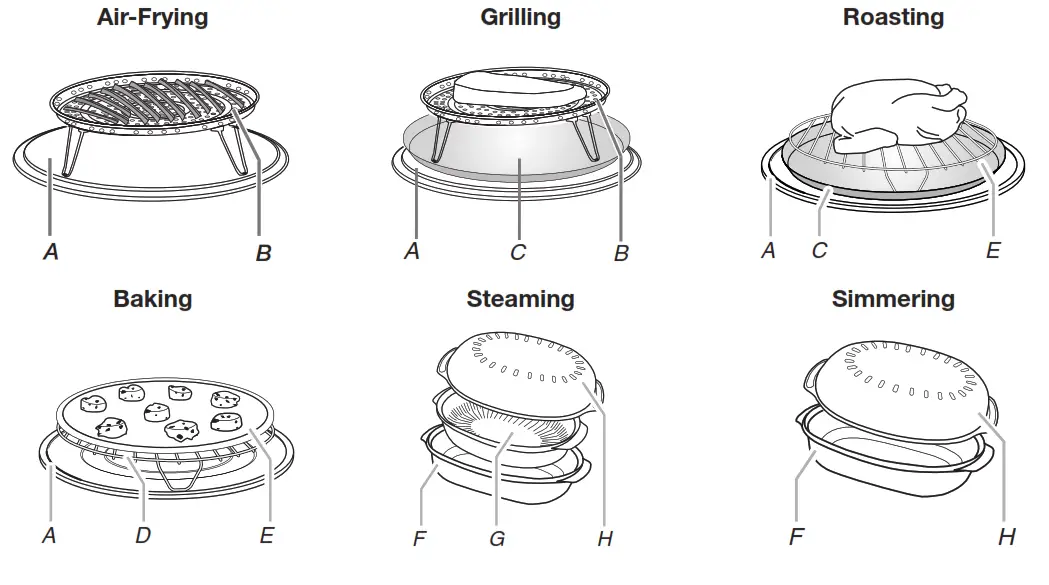 Air-Frying

A B

Grilling

A C B

Roasting

A C E

Baking

A D E

Steaming

F G H

Simmering

F H