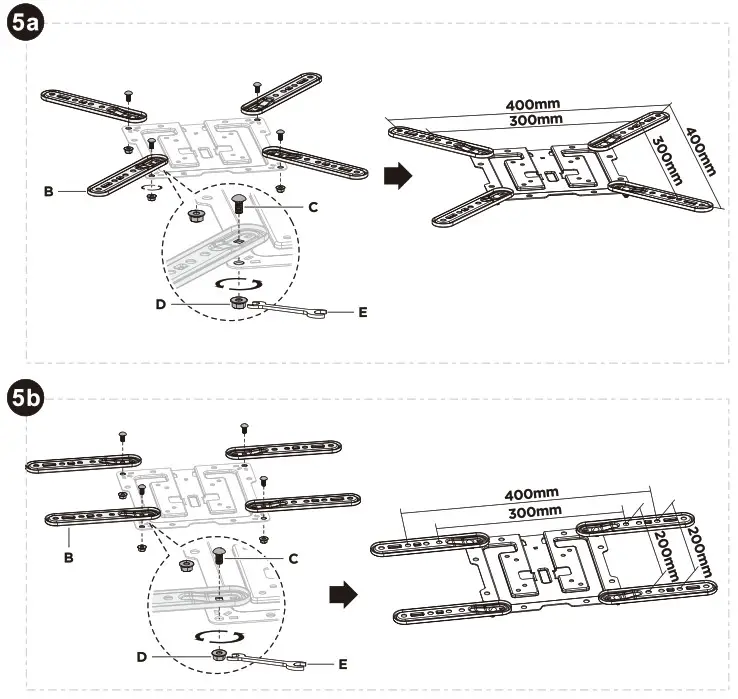 5a

B

C

D

E

400mm
300mm
300mm
400mm

5b

B

C

D

E

400mm
300mm
200mm
200mm