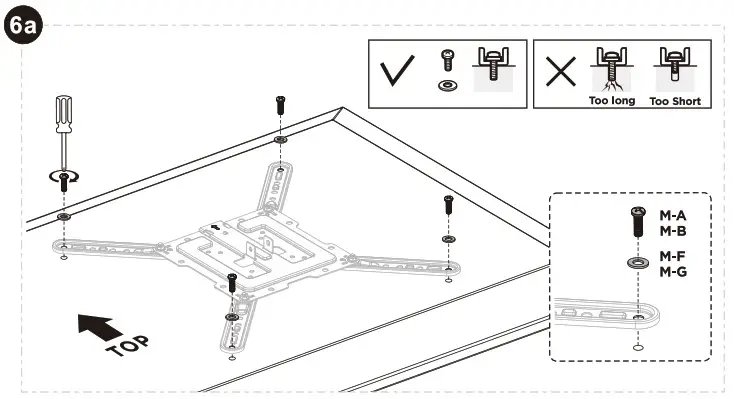 6a

Too long Too Short

M-A
M-B

M-F
M-G

TOP