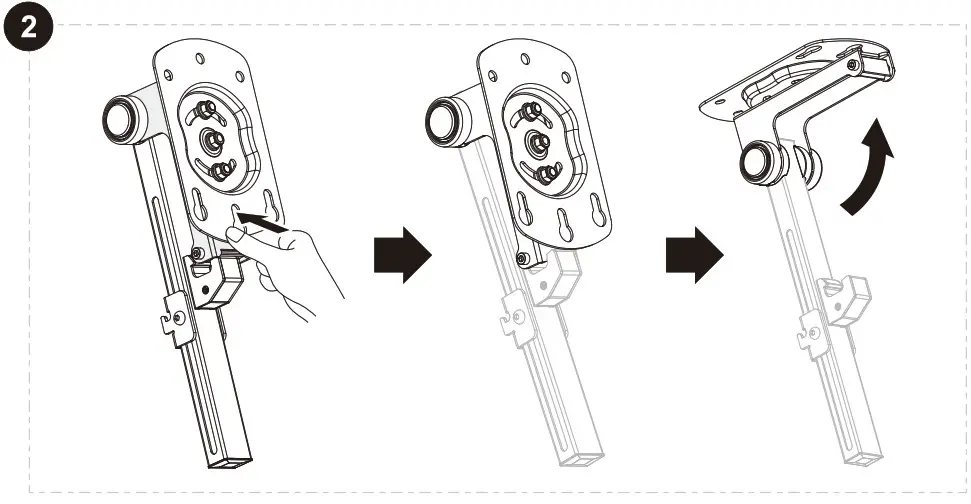 2