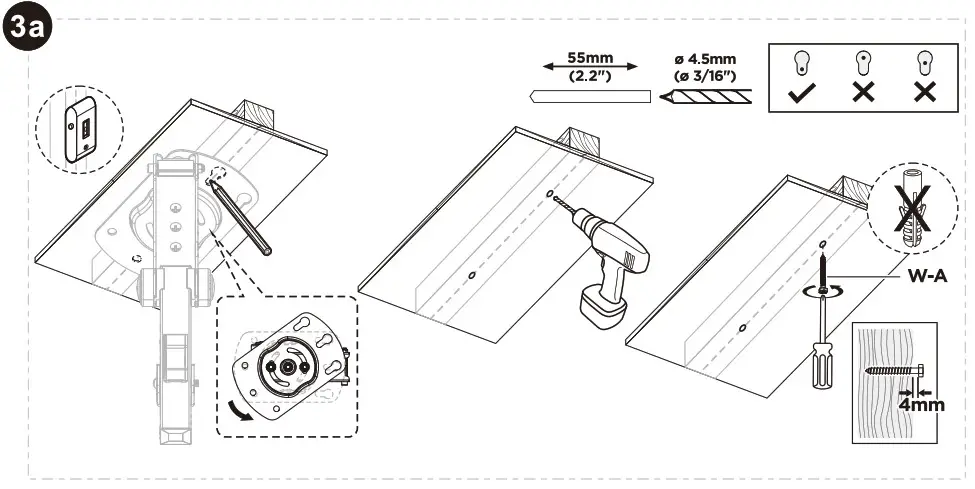 3a

55mm
(2.2")

ø 4.5mm
(ø 3/16")

W-A

4mm