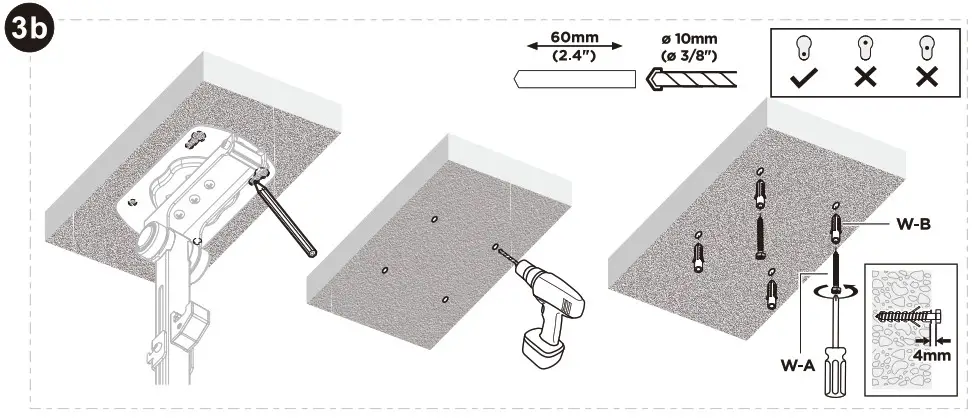 3b

60mm
(2.4")

ø 10mm
(ø 3/8")

W-B

W-A

4mm