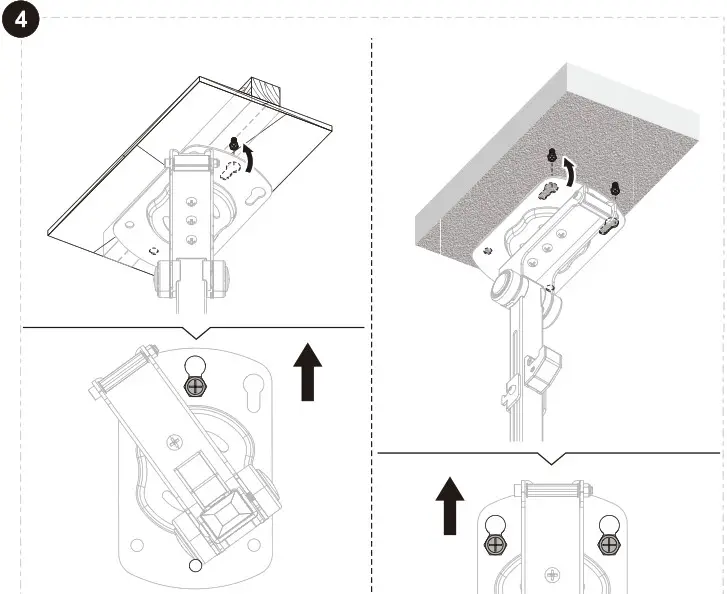 4