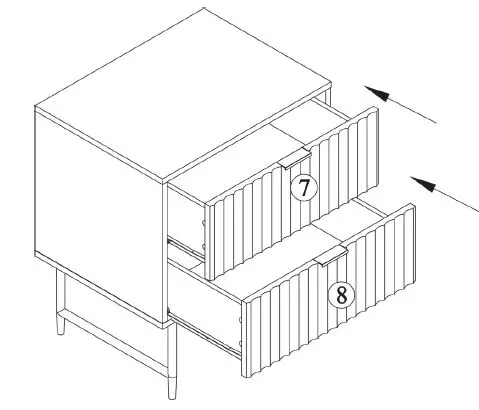 7

8