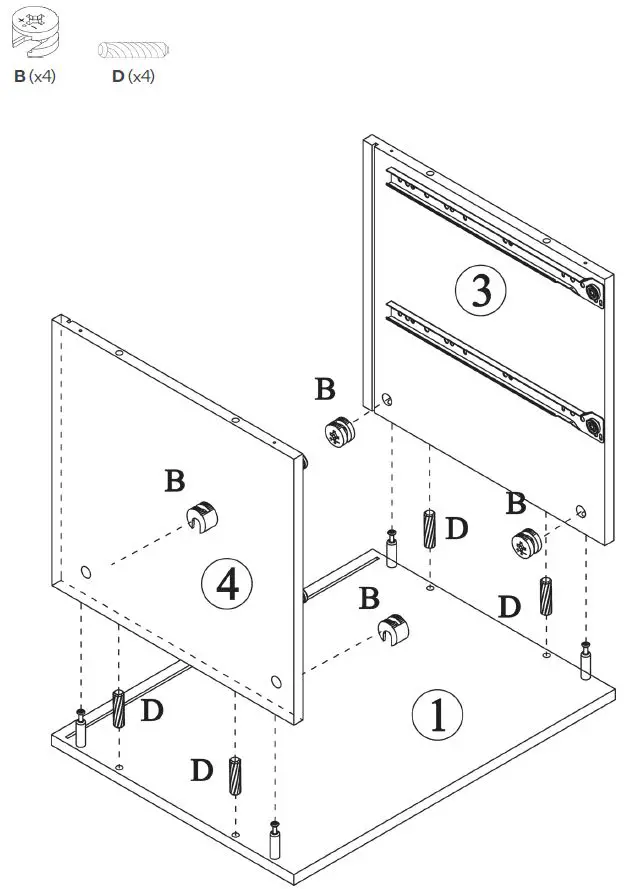 B (x4)
D (x4)

3

B

B

B

D

4

B

D

D

1

D