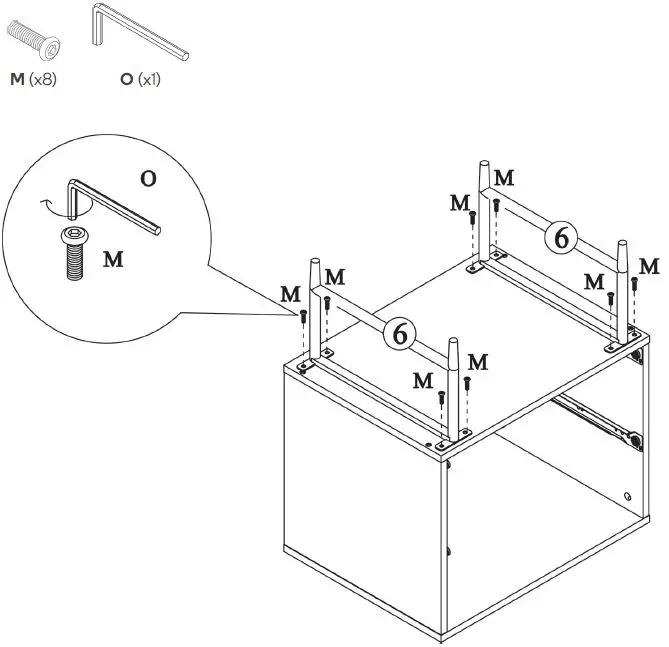 M (x8)
O (x1)

O

M

M
M

6

M
M

M
M

6

M
M