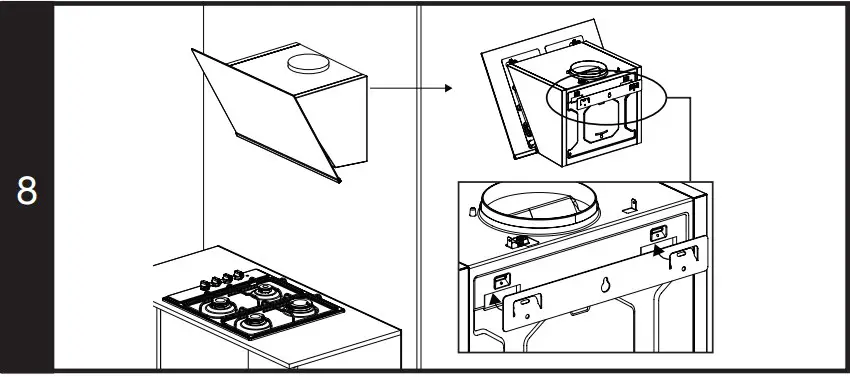 8