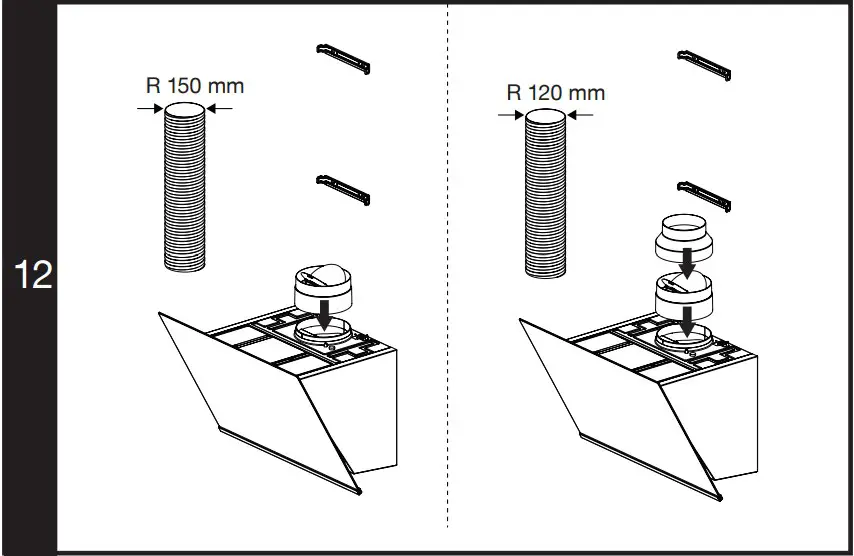 12

R 150 mm

R 120 mm