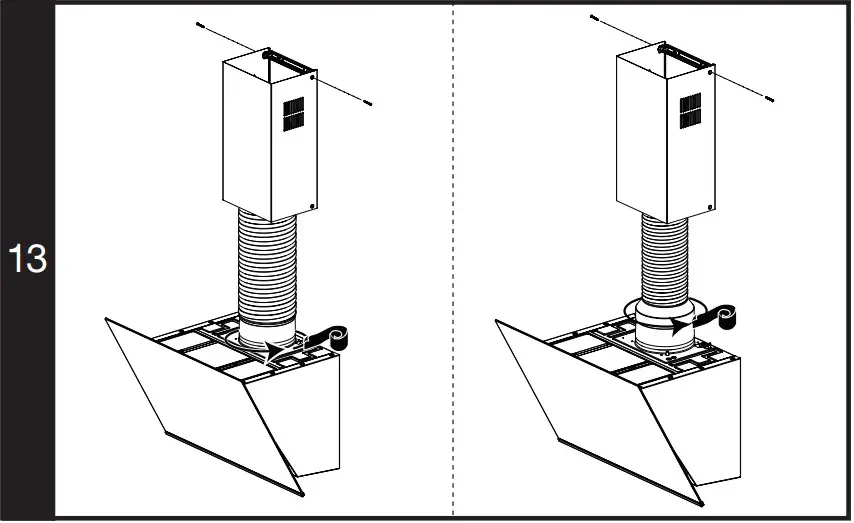 13