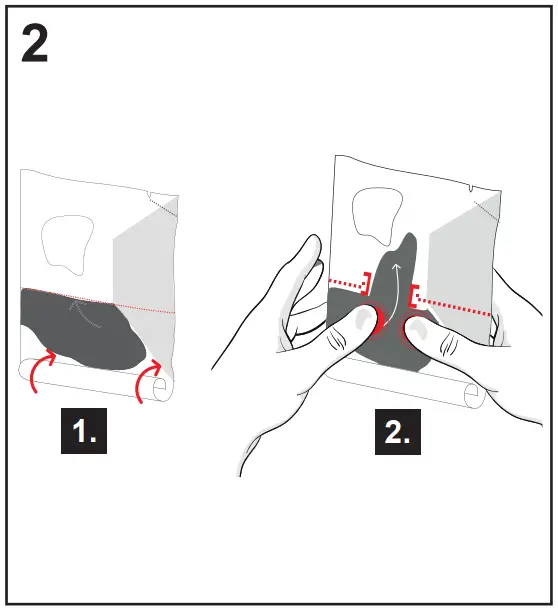 2

1.

2.