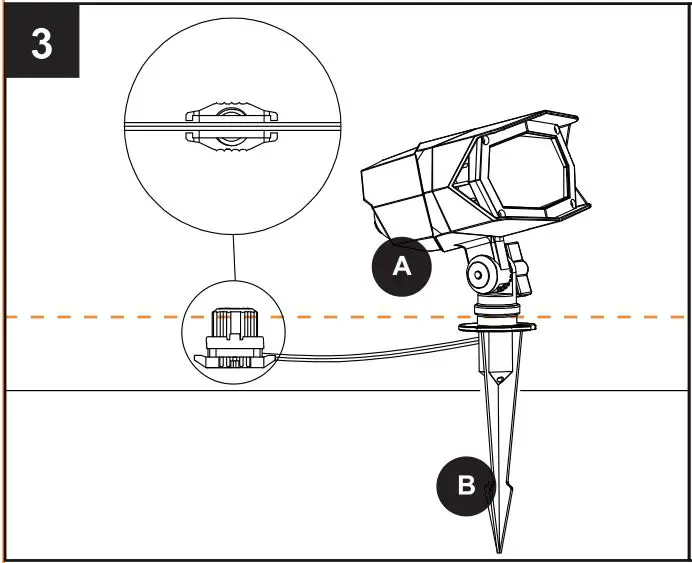 3

A

B