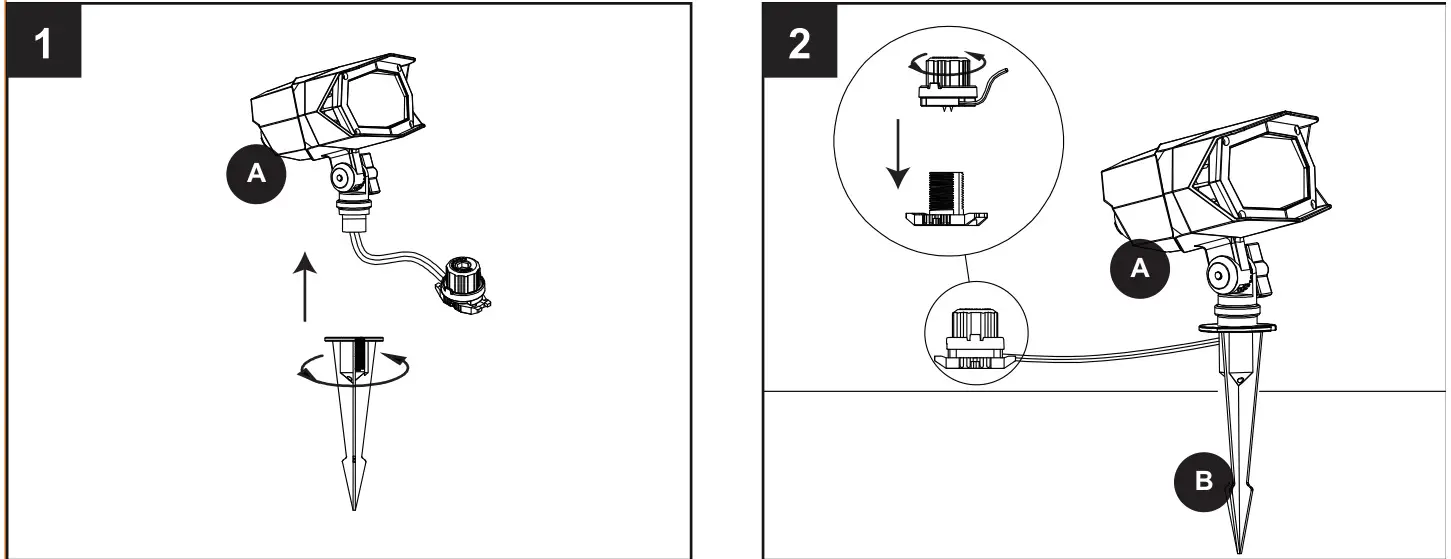 1

A

2

A

B