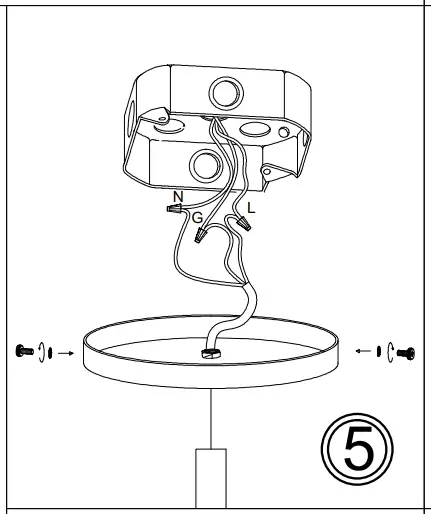 N
G
L
5