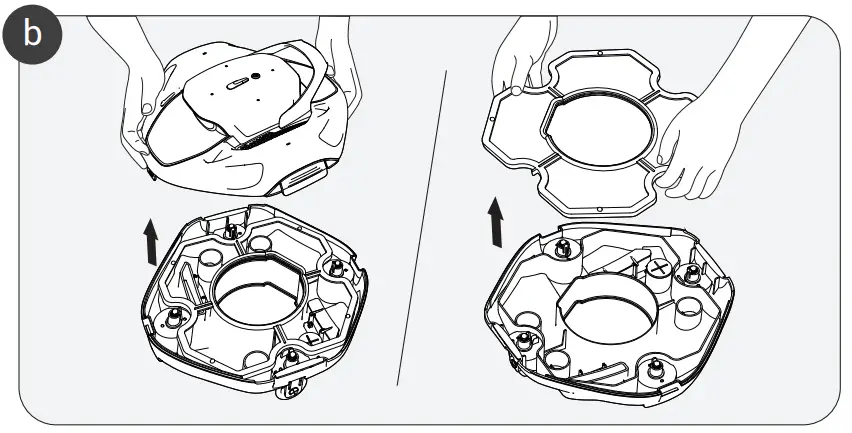 b