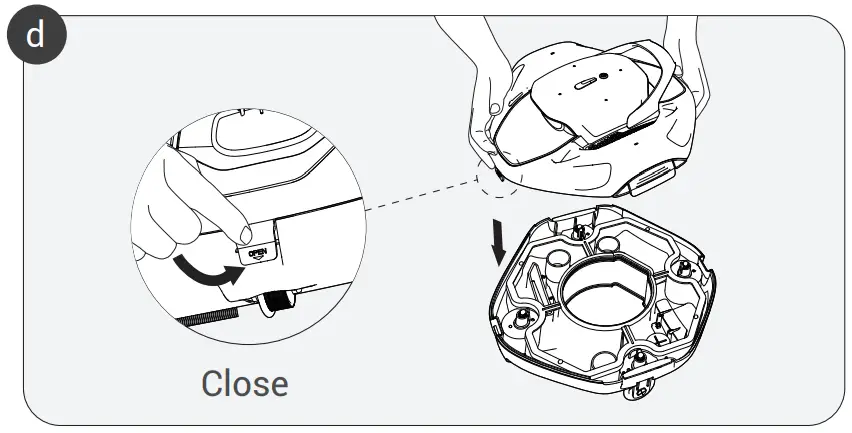 d

OPEN

Close