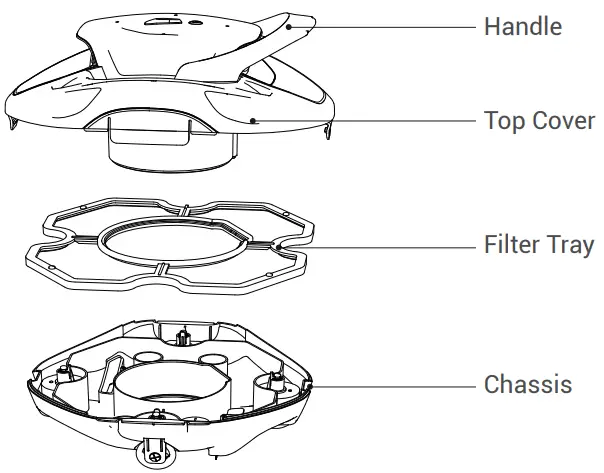 Handle
Top Cover
Filter Tray
Chassis