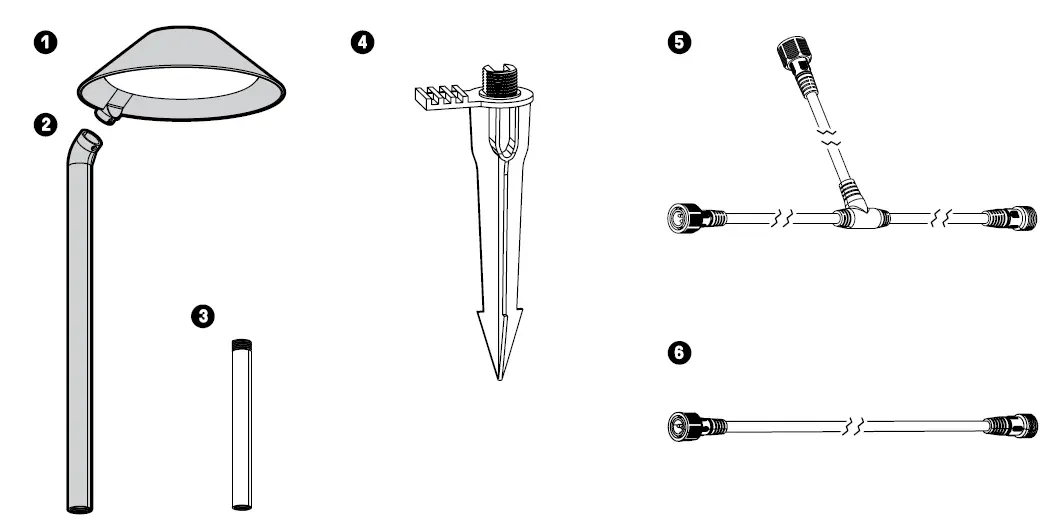 1
2
3
4
5
6