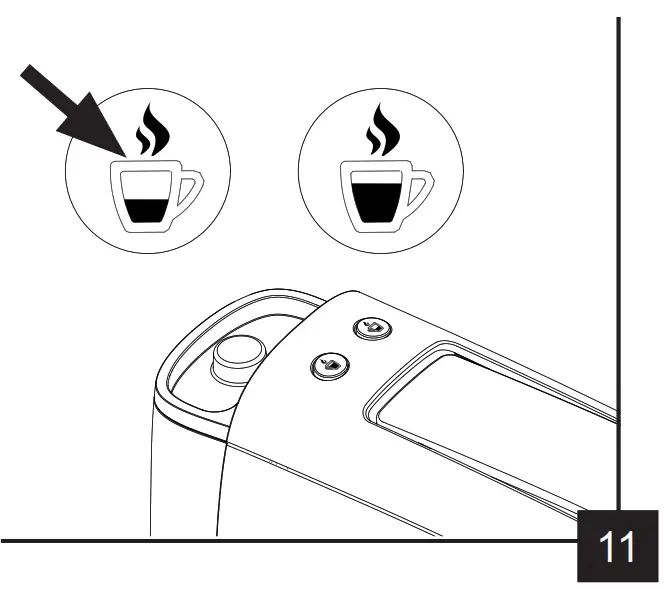 11