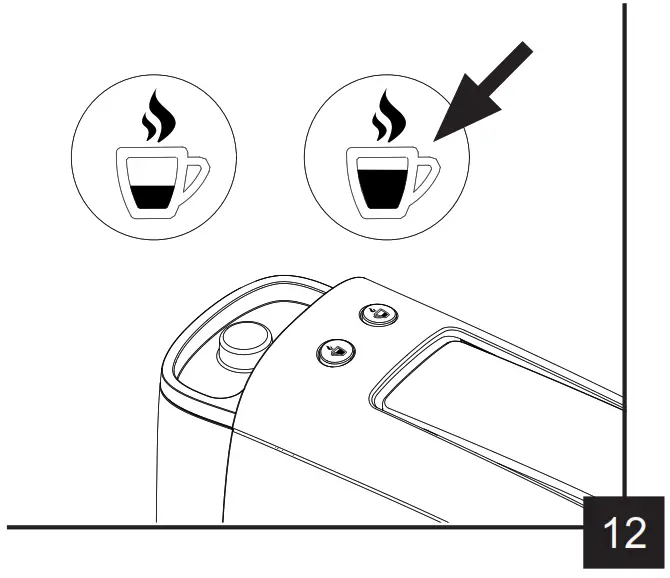 12