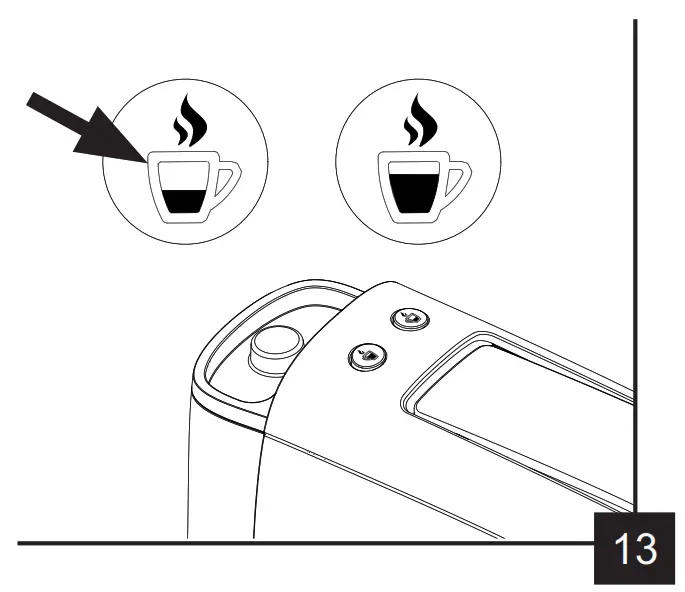 13