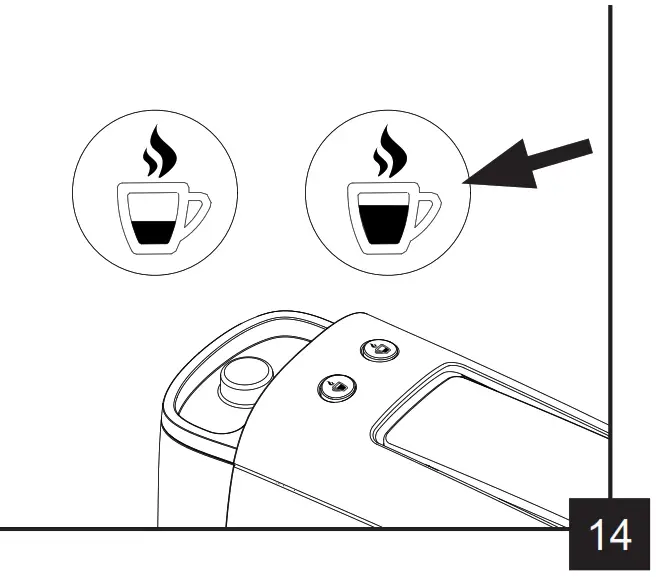 14