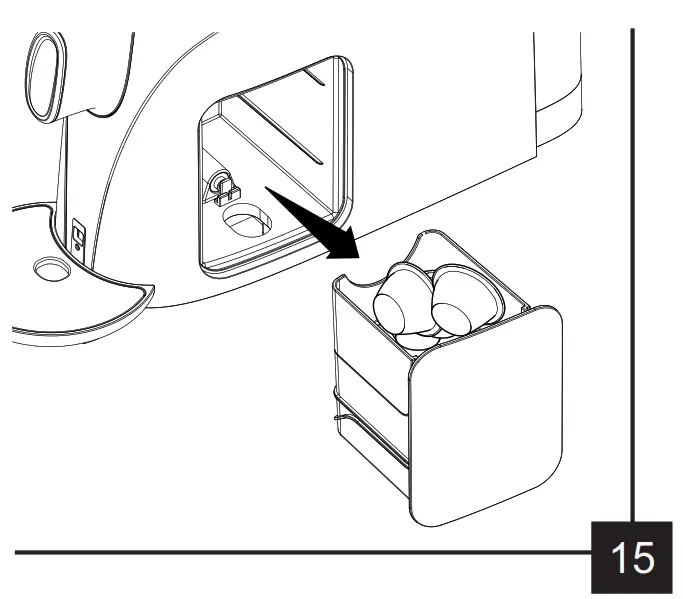 15