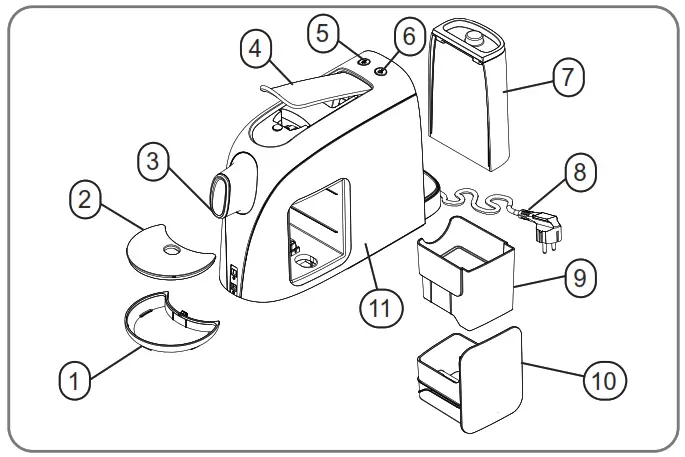 4
5
6
7
3
8
2
9
11
1
10