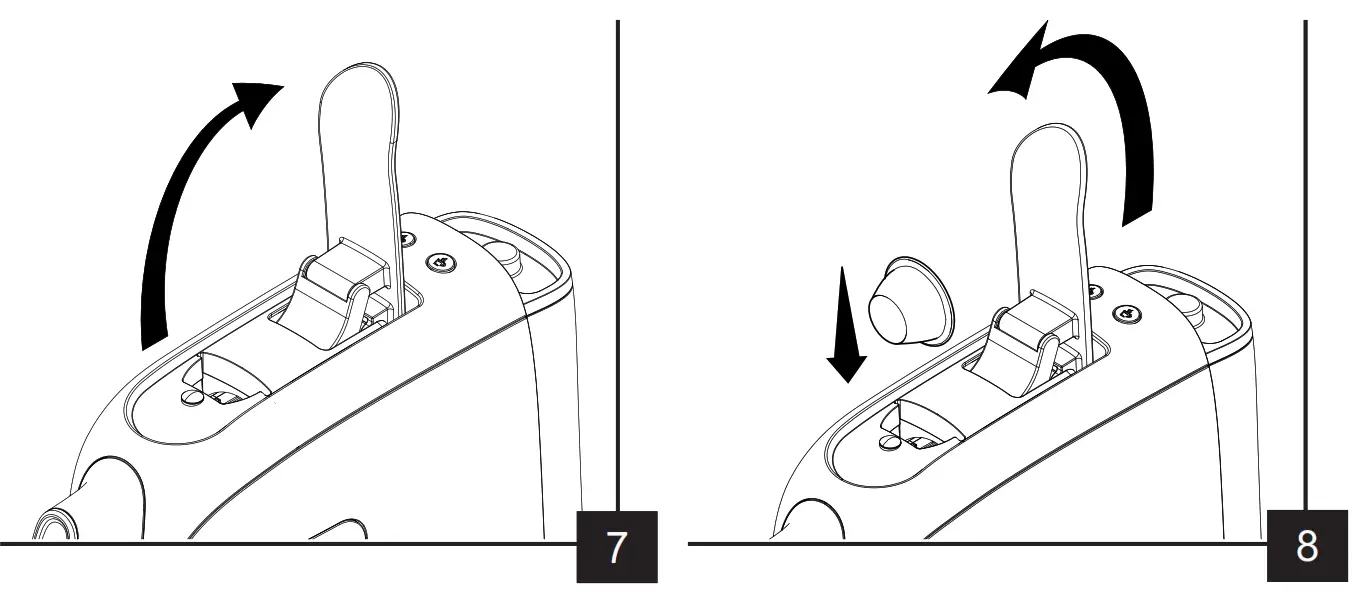 7

8