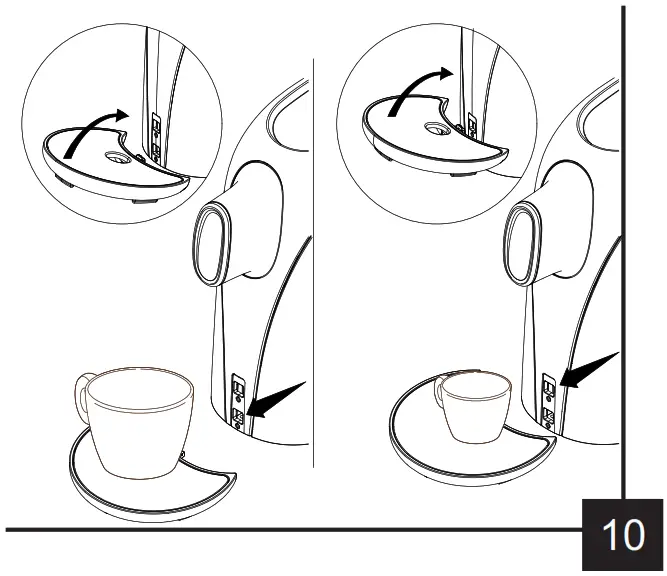 10