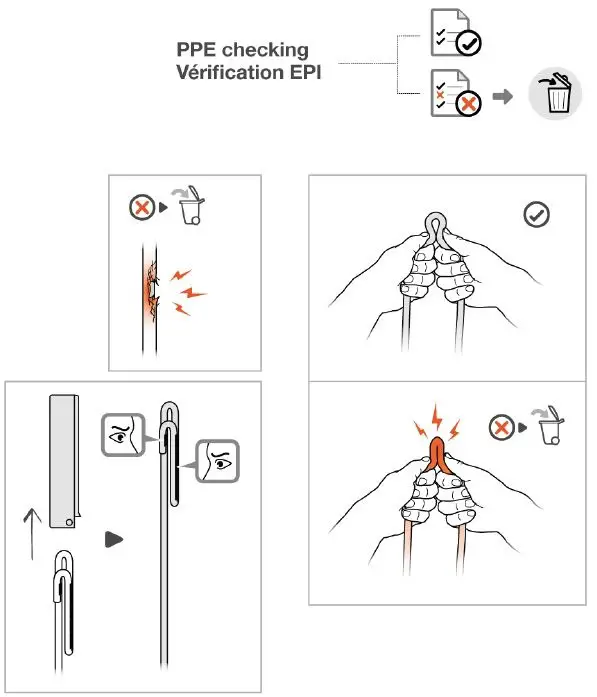 PPE checking
Vérification EPI