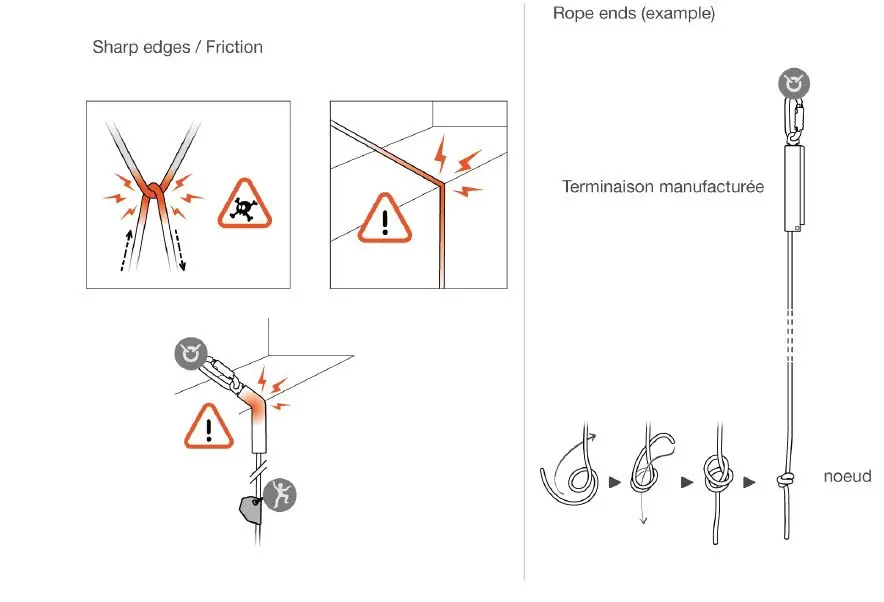 Sharp edges / Friction

Rope ends (example)

Terminaison manufacturée

noeud