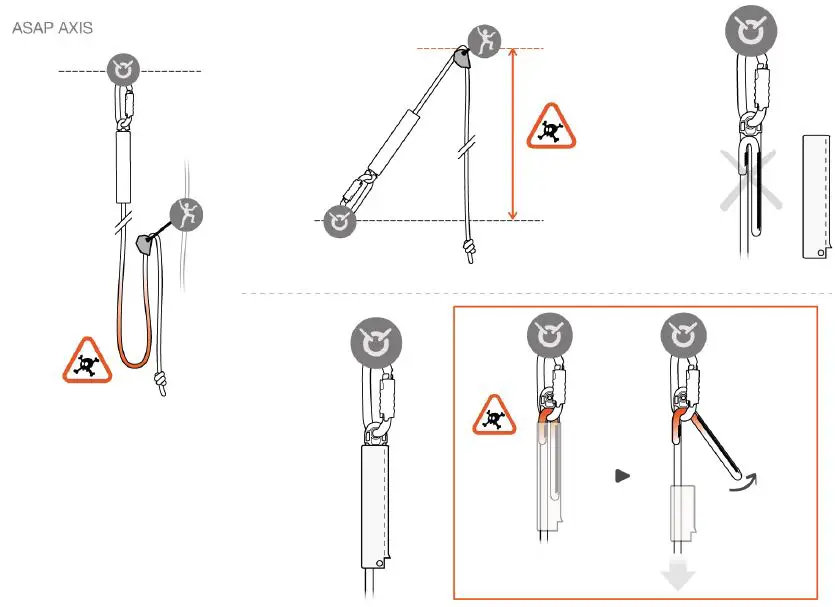 ASAP AXIS