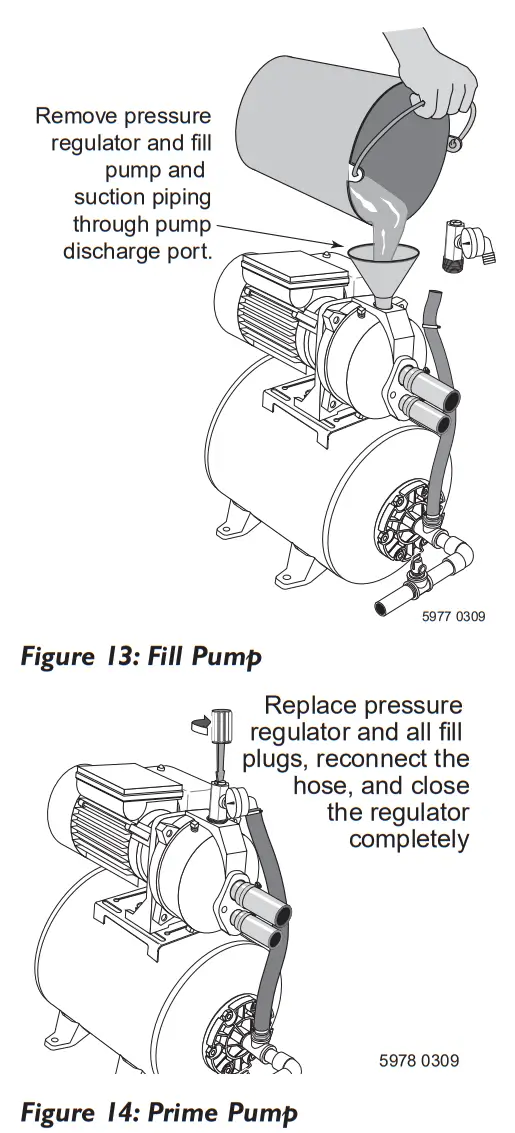 Remove pressure regulator and fill pump and suction piping through pump discharge port.

5977 0309

Figure 13: Fill Pump

Replace pressure regulator and all fill plugs, reconnect the hose, and close the regulator completely

5978 0309

Figure 14: Prime Pump