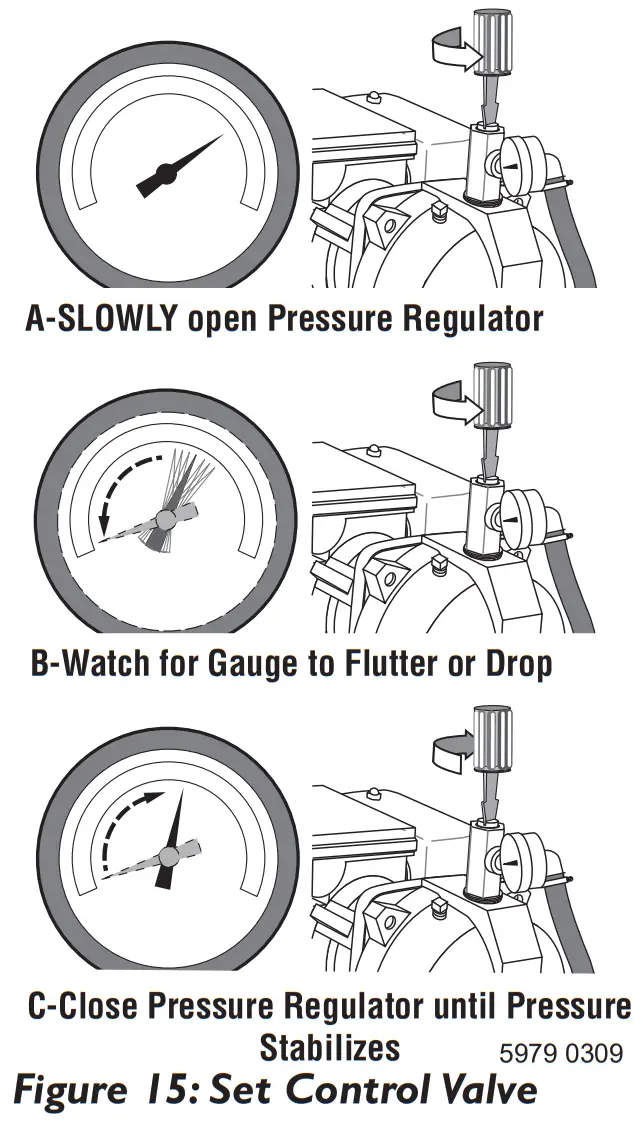 A-SLOWLY open Pressure Regulator

B-Watch for Gauge to Flutter or Drop

C-Close Pressure Regulator until Pressure Stabilizes

5979 0309

Figure 15: Set Control Valve