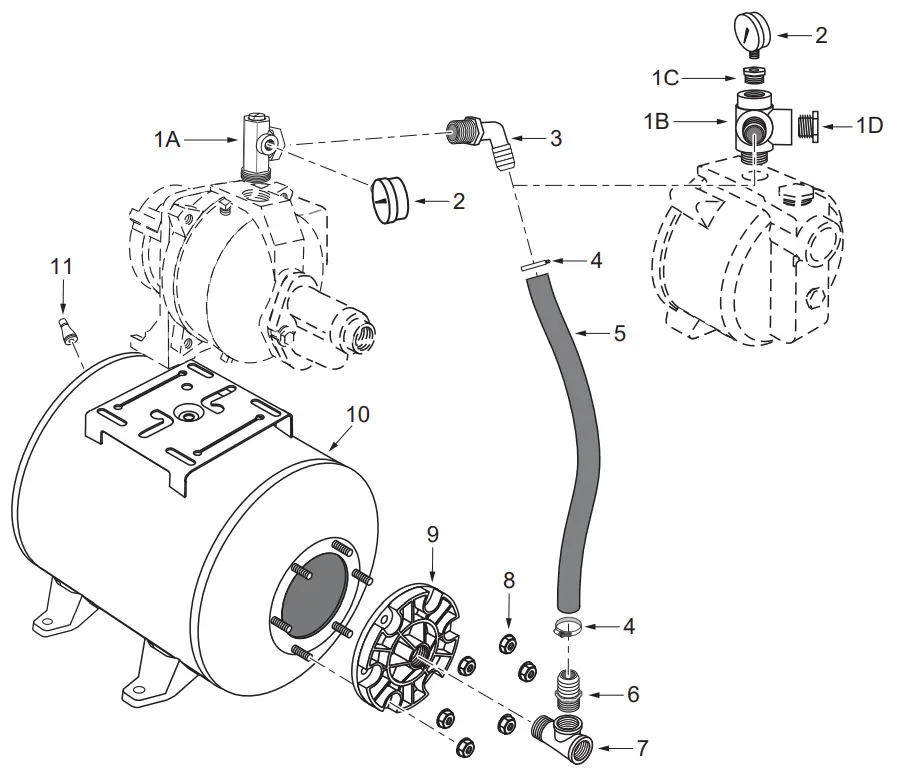 2
1C
1B
1D
1A
3
2
4
11
5
10
9
8
4
6
7